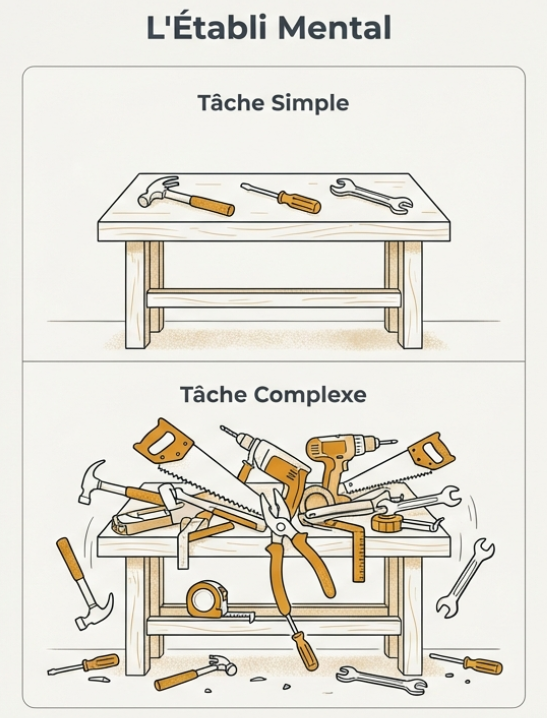 L'Établi Mental

Tâche Simple

Tâche Complexe